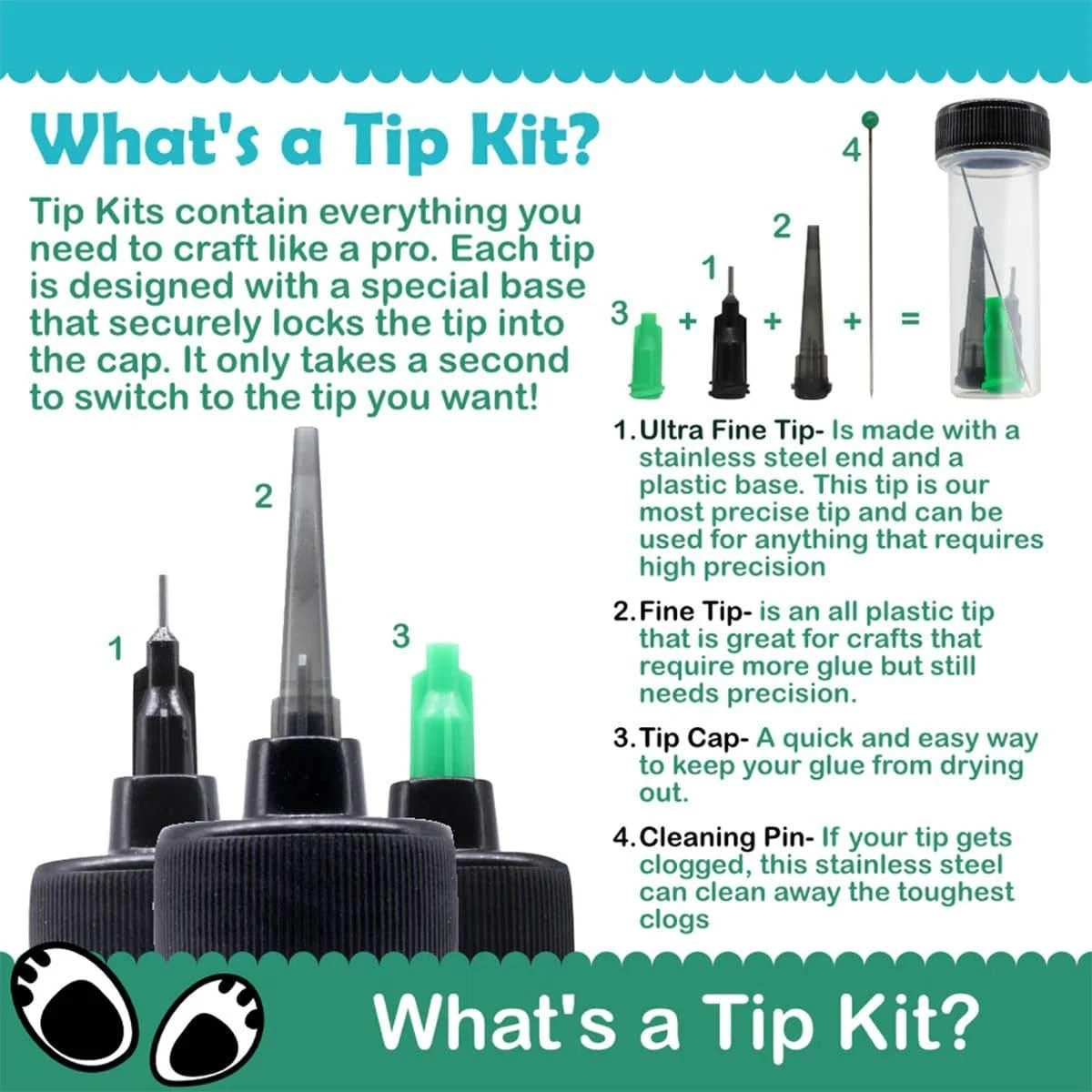 What's a Tip Kit?

Tip Kits contain everything you need to craft like a pro. Each tip is designed with a special base that securely locks the tip into the cap. It only takes a second to switch to the tip you want!

4

2

1

3 + + + =

2

1

3

1. Ultra Fine Tip- Is made with a stainless steel end and a plastic base. This tip is our most precise tip and can be used for anything that requires high precision

2. Fine Tip- is an all plastic tip that is great for crafts that require more glue but still needs precision.

3. Tip Cap- A quick and easy way to keep your glue from drying out.

4. Cleaning Pin- If your tip gets clogged, this stainless steel can clean away the toughest clogs

What's a Tip Kit?